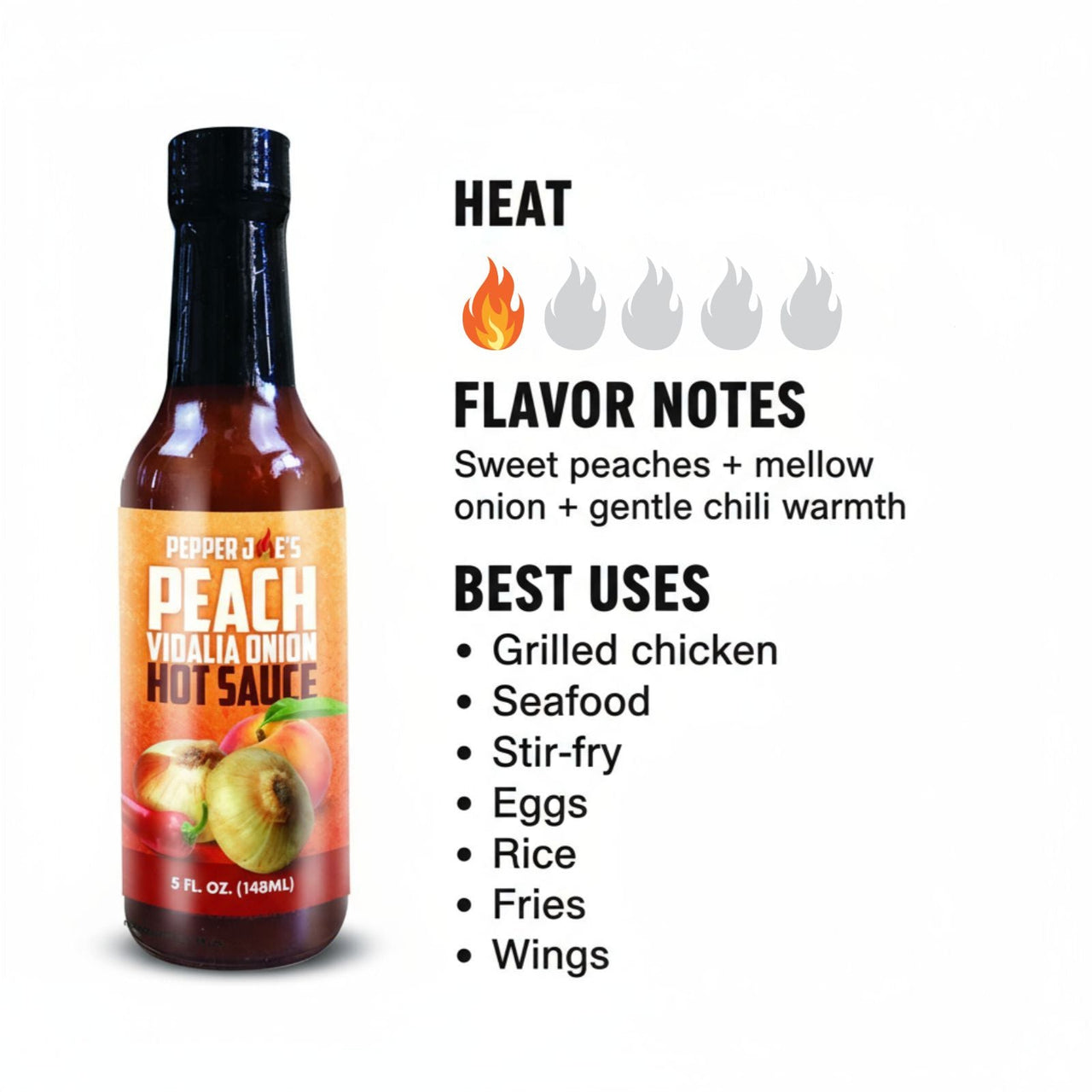 PEPPER JOE'S
PEACH
VIDALIA ONION
HOT SAUCE
5 FL. OZ. (148ML)

HEAT

FLAVOR NOTES
Sweet peaches + mellow onion + gentle chili warmth

BEST USES
• Grilled chicken
• Seafood
• Stir-fry
• Eggs
• Rice
• Fries
• Wings