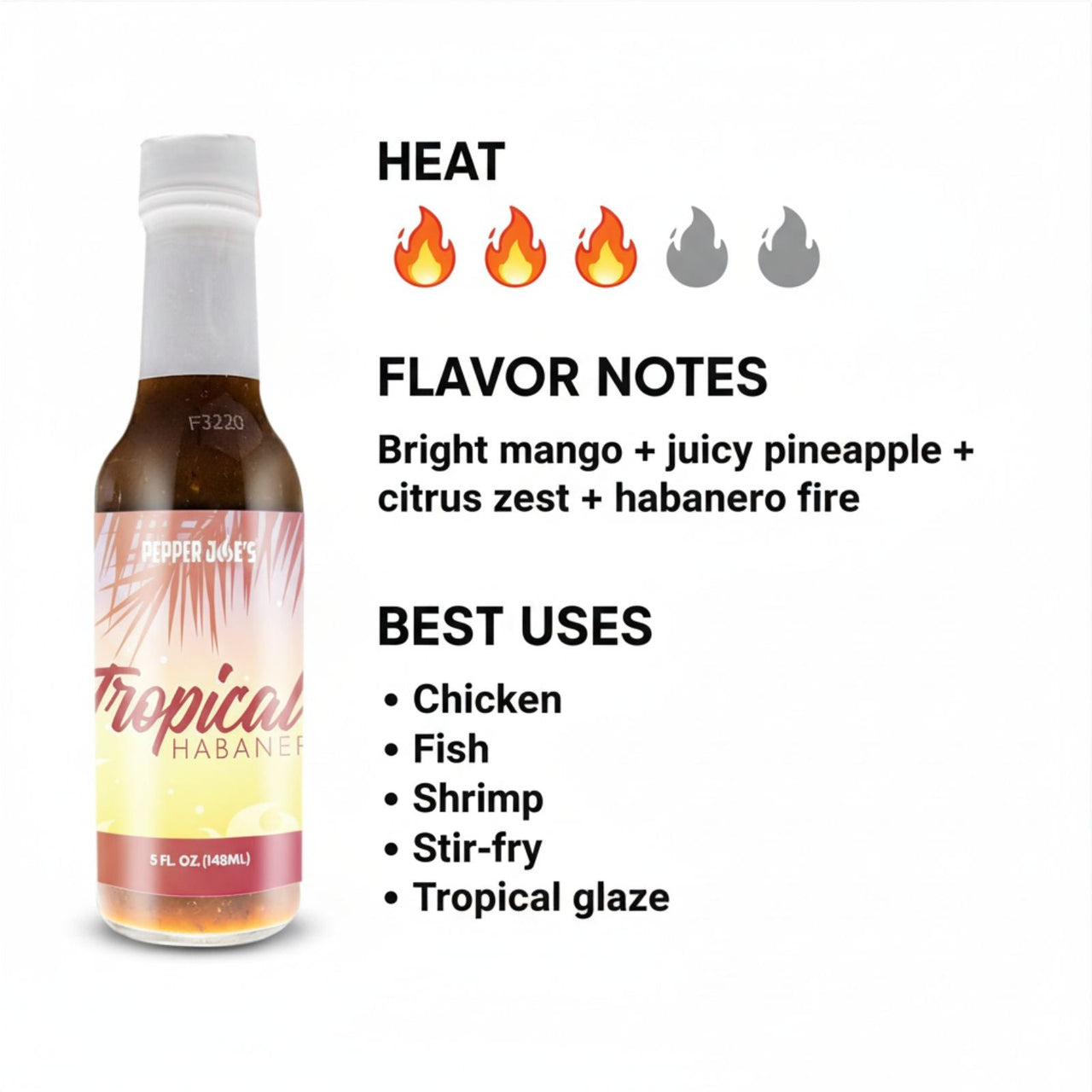 F3220

PEPPER JOE'S

Tropical
HABANER

5 FL. OZ. (148ML)

HEAT

FLAVOR NOTES

Bright mango + juicy pineapple + citrus zest + habanero fire

BEST USES

• Chicken
• Fish
• Shrimp
• Stir-fry
• Tropical glaze